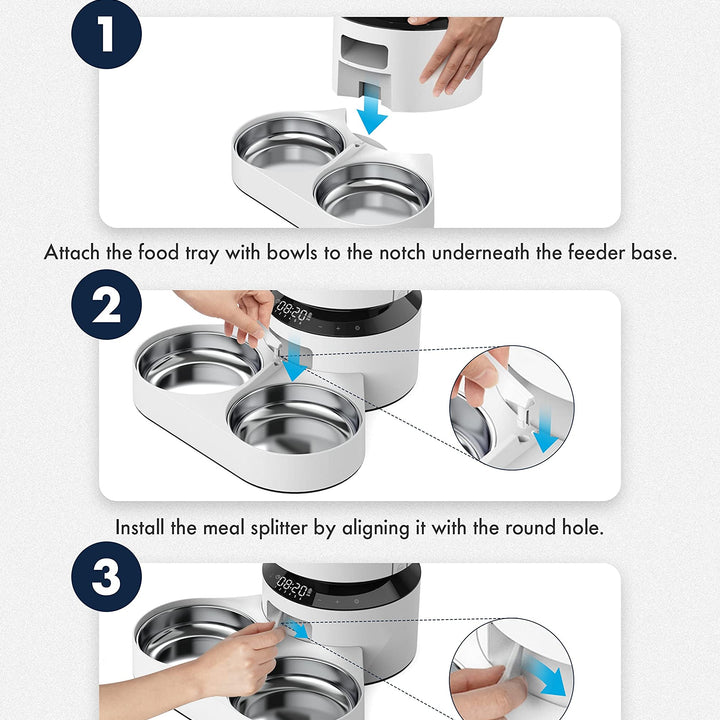 1

Attach the food tray with bowls to the notch underneath the feeder base.

2

08:20

Install the meal splitter by aligning it with the round hole.

3

08:20