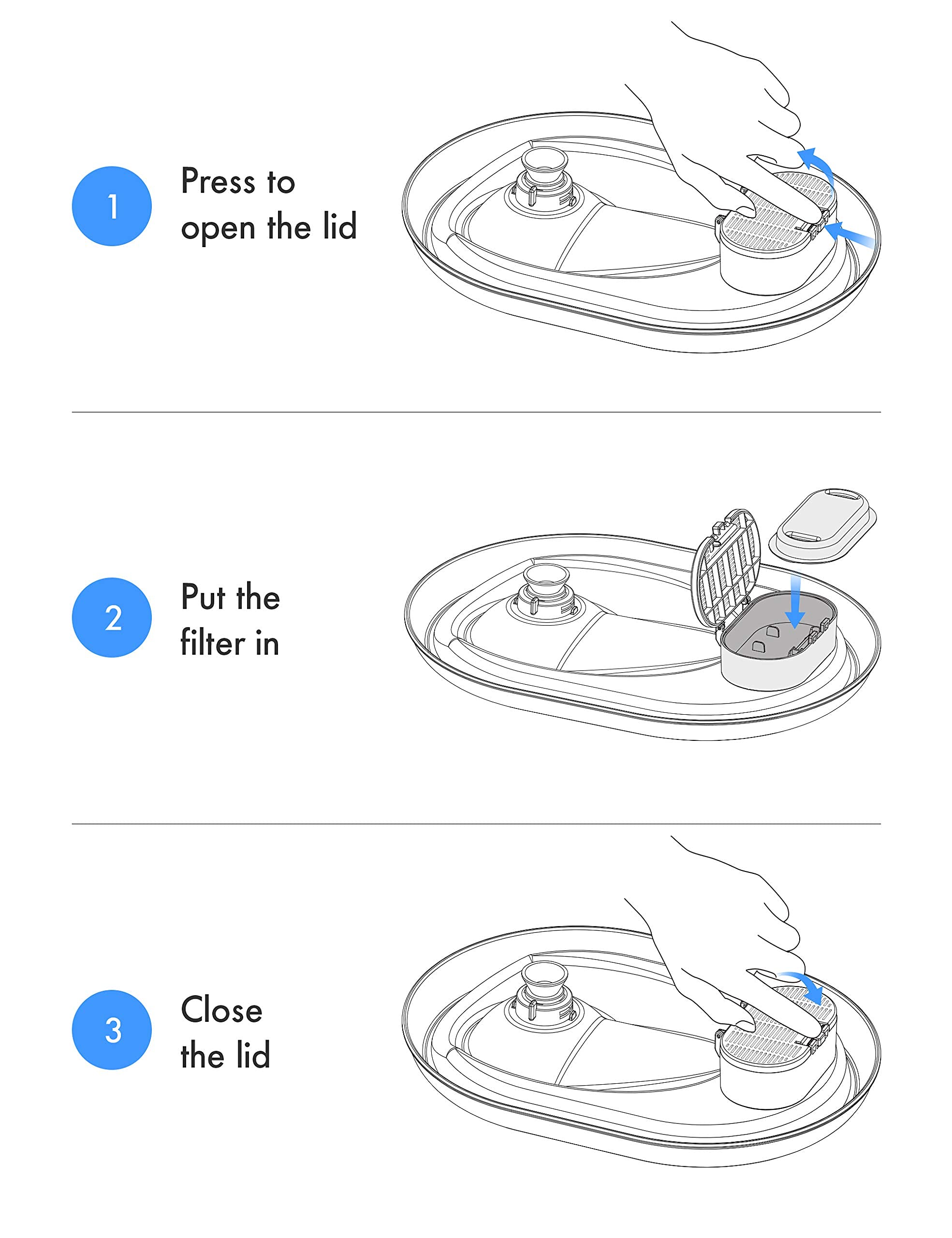 1

Press to open the lid

2

Put the filter in

3

Close the lid