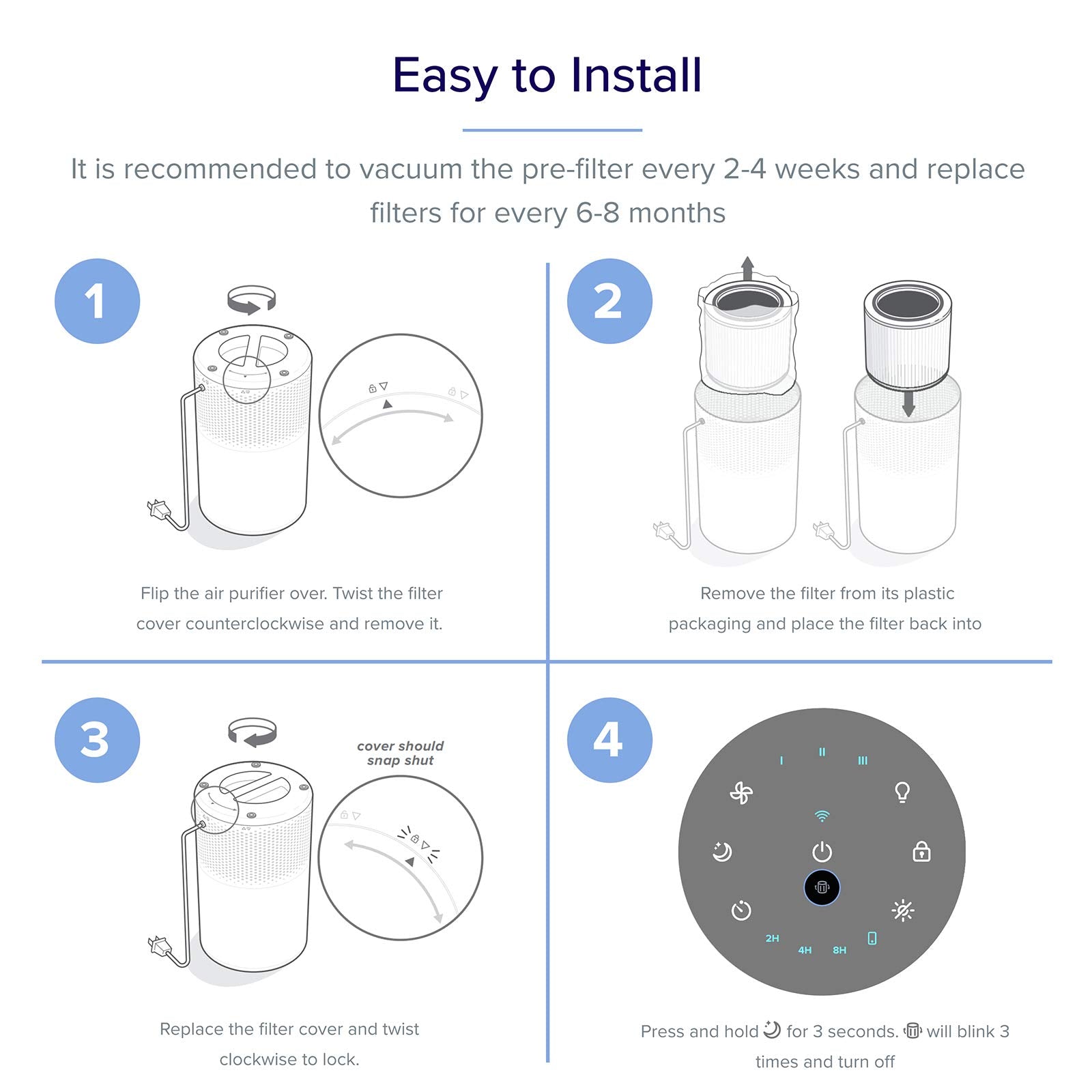 Easy to Install

It is recommended to vacuum the pre-filter every 2-4 weeks and replace filters for every 6-8 months

1

Flip the air purifier over. Twist the filter cover counterclockwise and remove it.

2

Remove the filter from its plastic packaging and place the filter back into

3

cover should snap shut

Replace the filter cover and twist clockwise to lock.

4

I II III

2H 4H 8H

Press and hold for 3 seconds. will blink 3 times and turn off